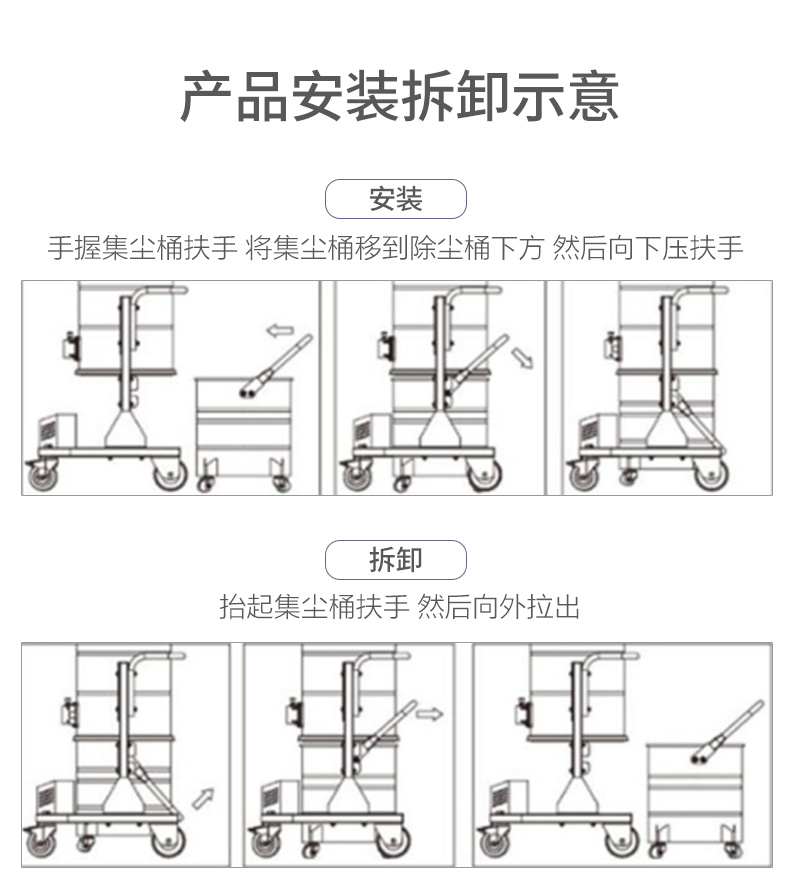 产品安装拆卸示意

安装

手握集尘桶扶手 将集尘桶移到除尘桶下方 然后向下压扶手

拆卸

抬起集尘桶扶手 然后向外拉出